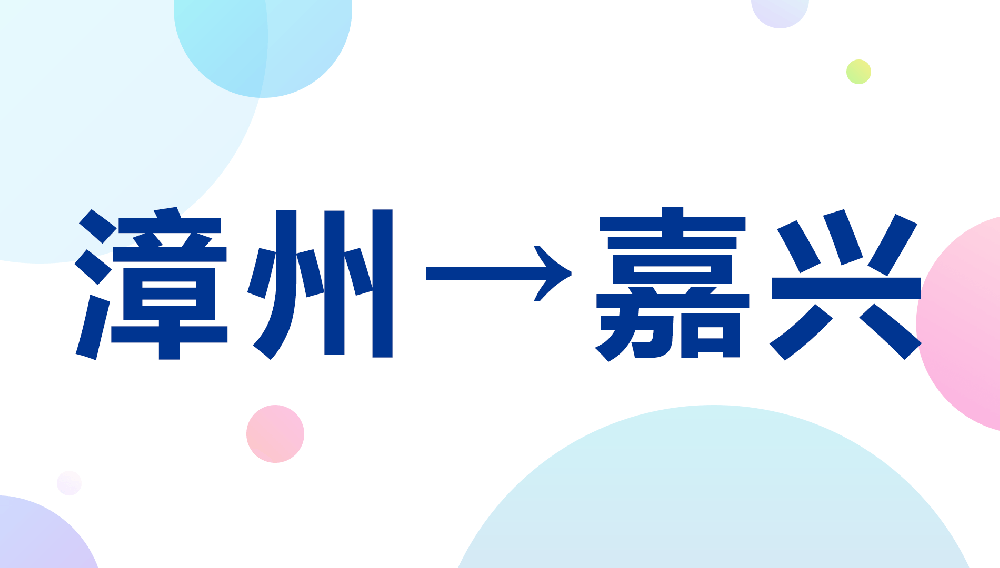 漳州→嘉兴