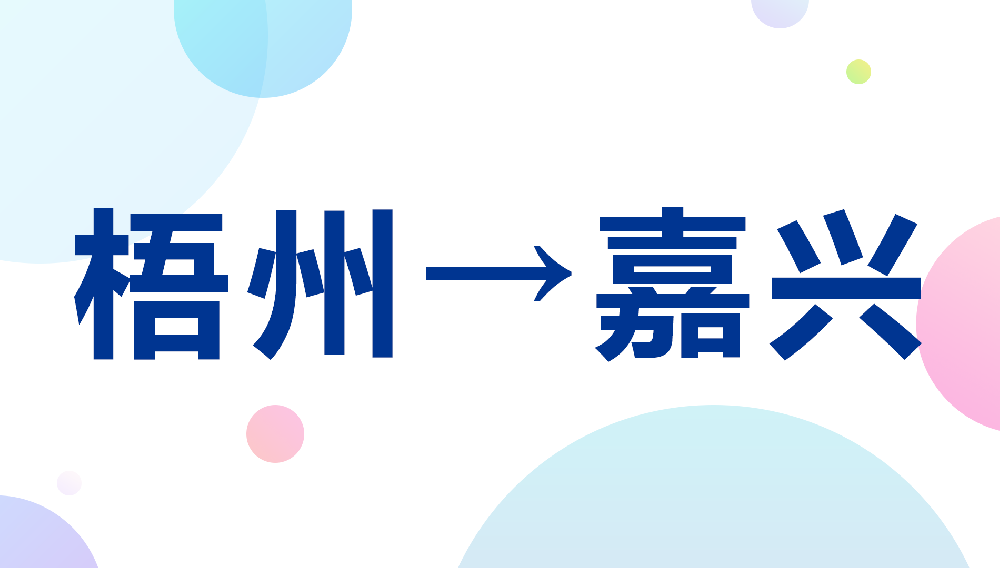 梧州→嘉兴