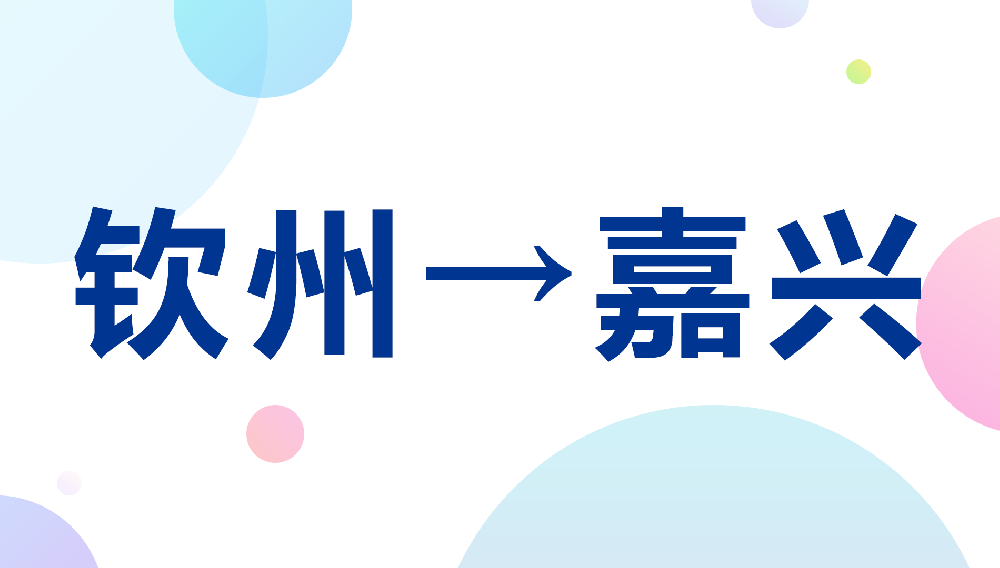 钦州→嘉兴