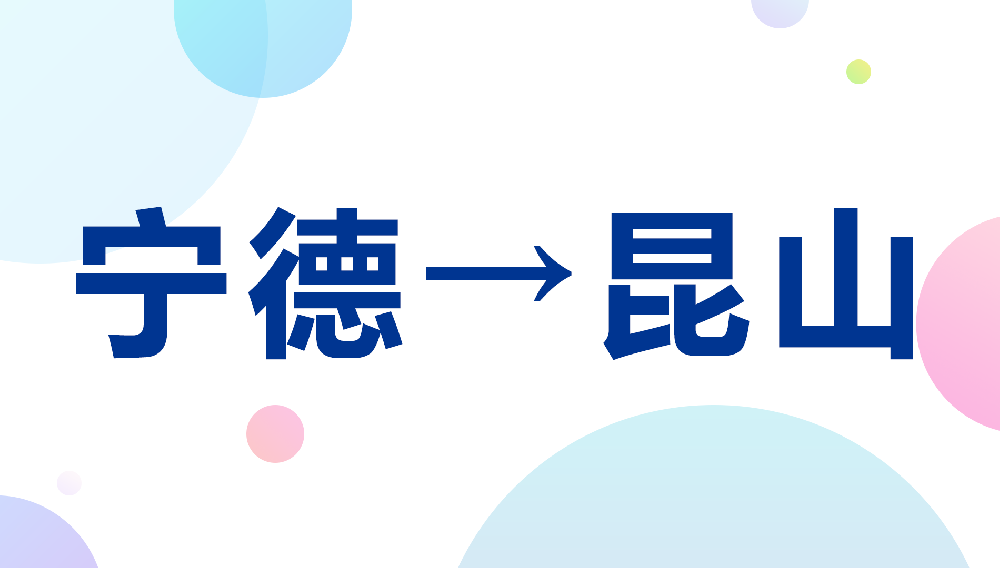 宁德→昆山