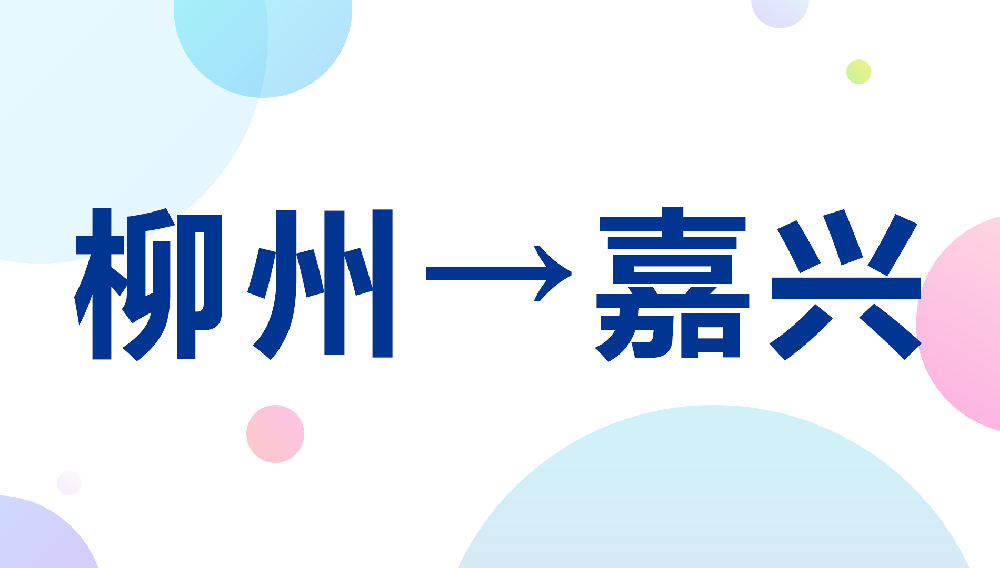 柳州→嘉兴