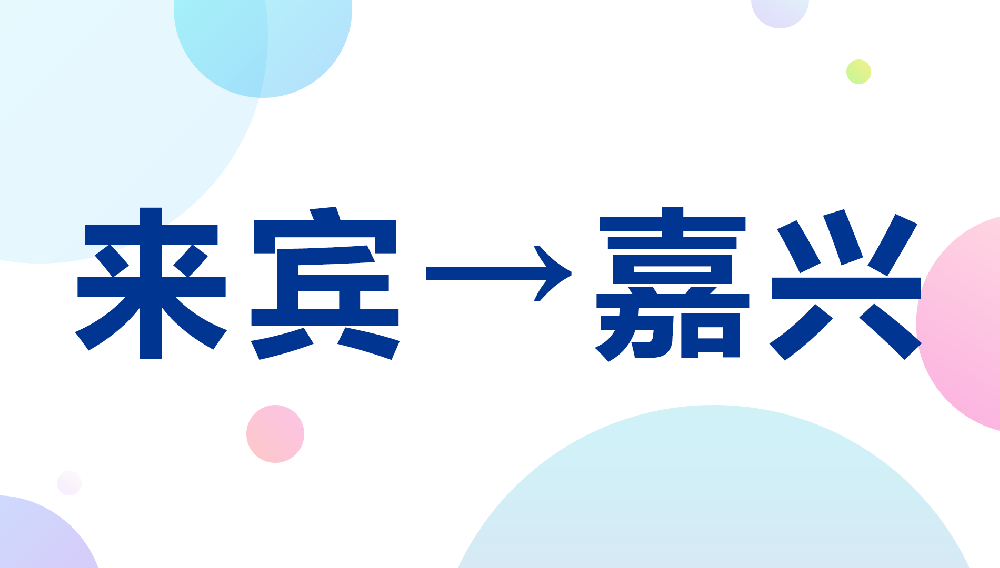 来宾→嘉兴