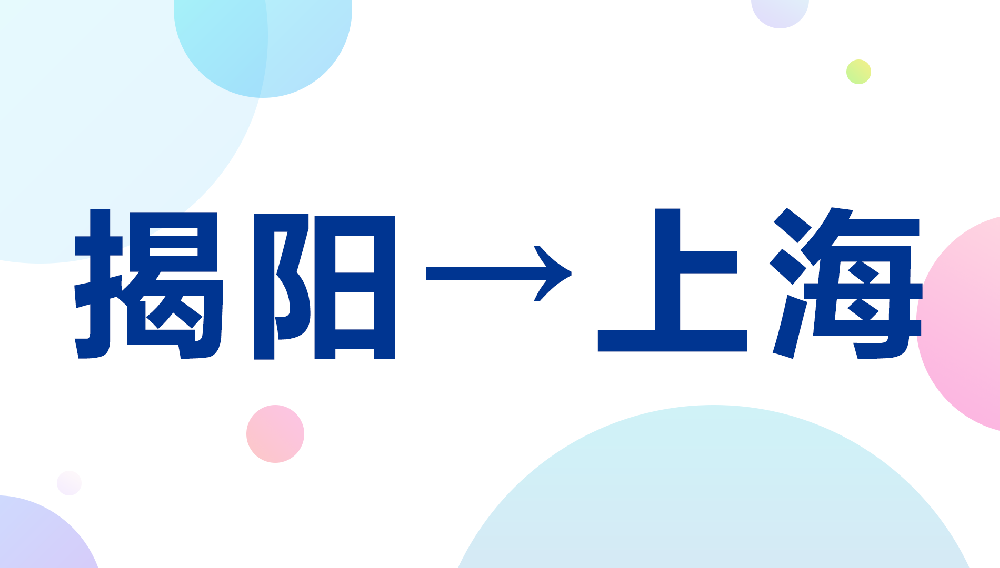 揭阳→上海