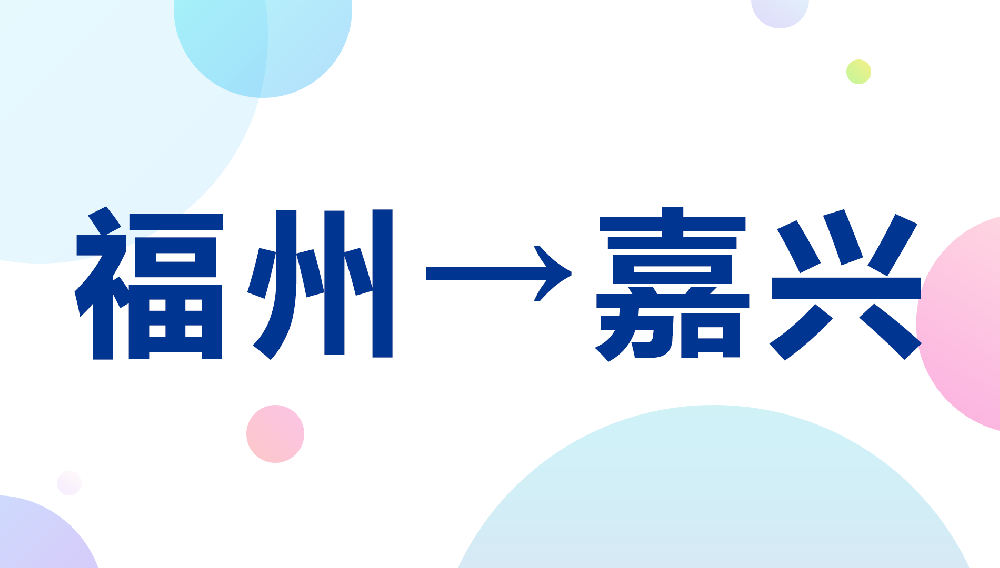 福州→嘉兴