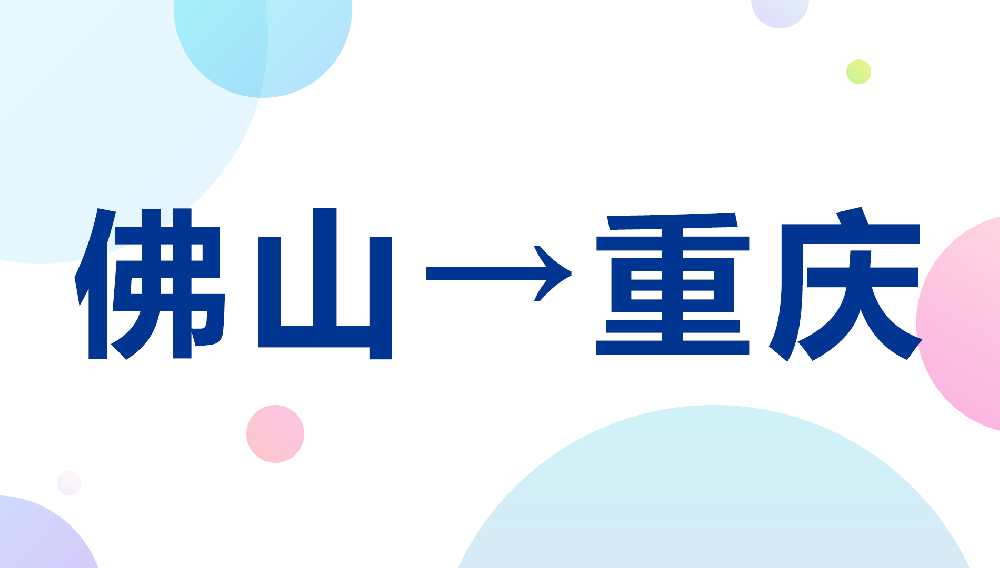 佛山→重庆