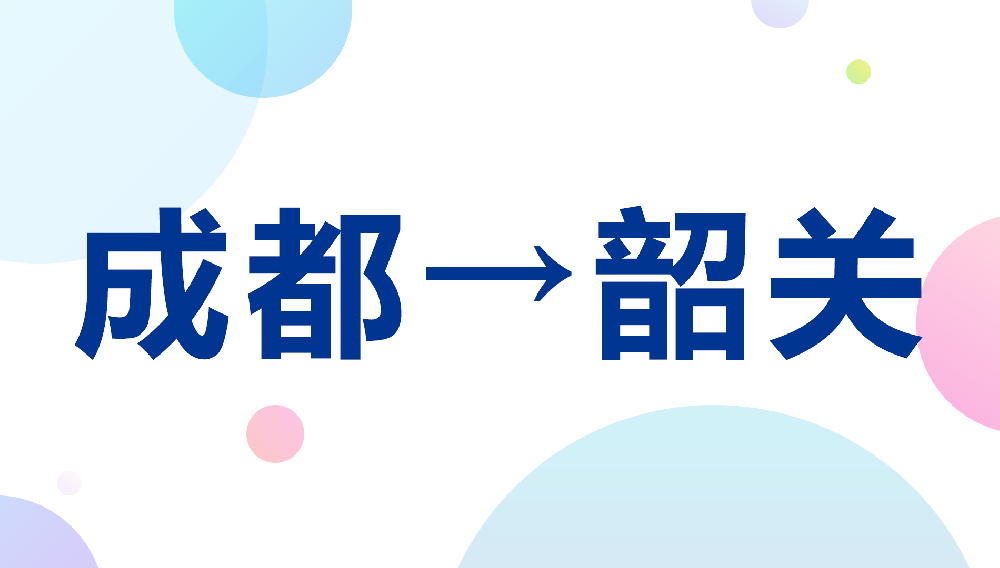 成都→韶关