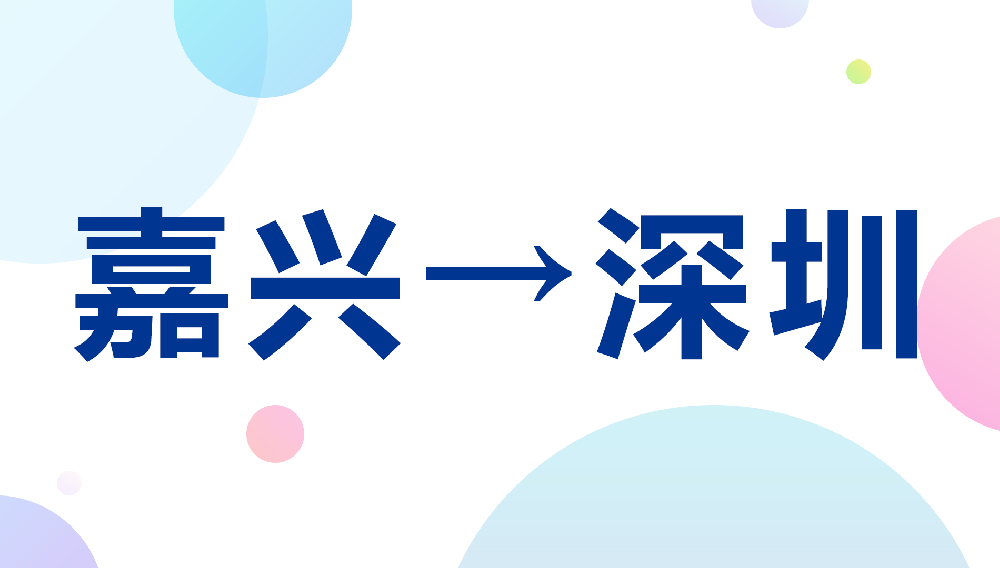 嘉兴→深圳