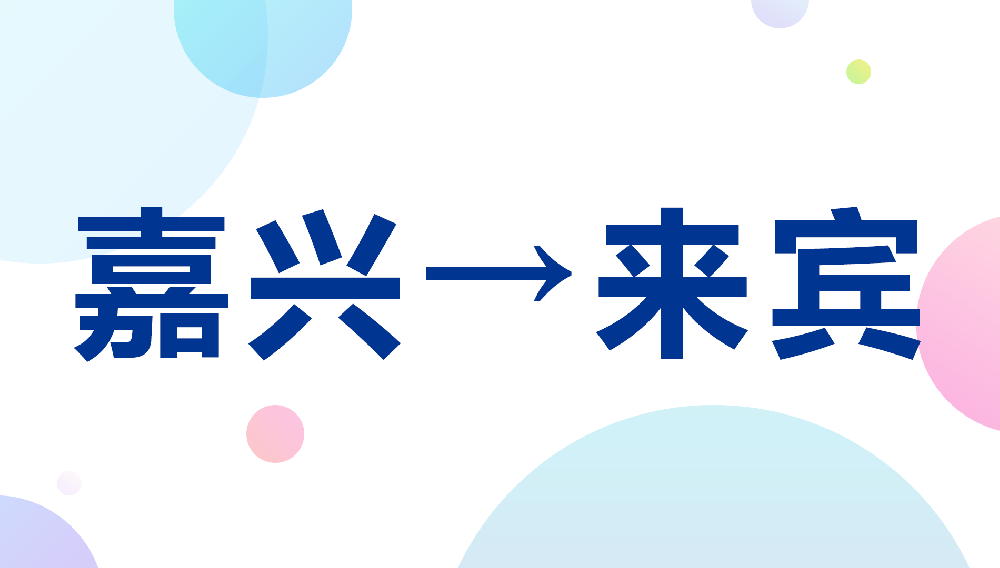 嘉兴→来宾