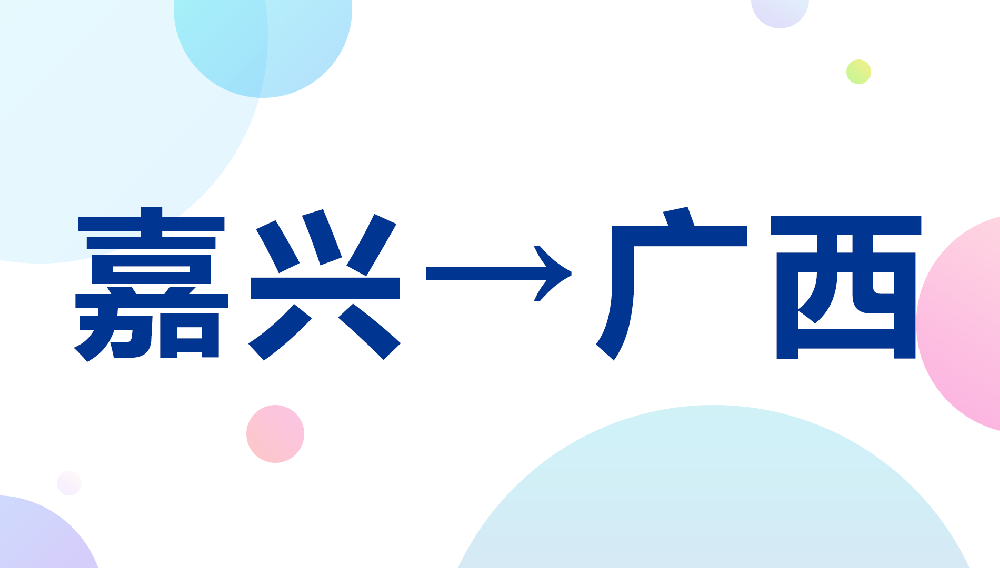 嘉兴→广西