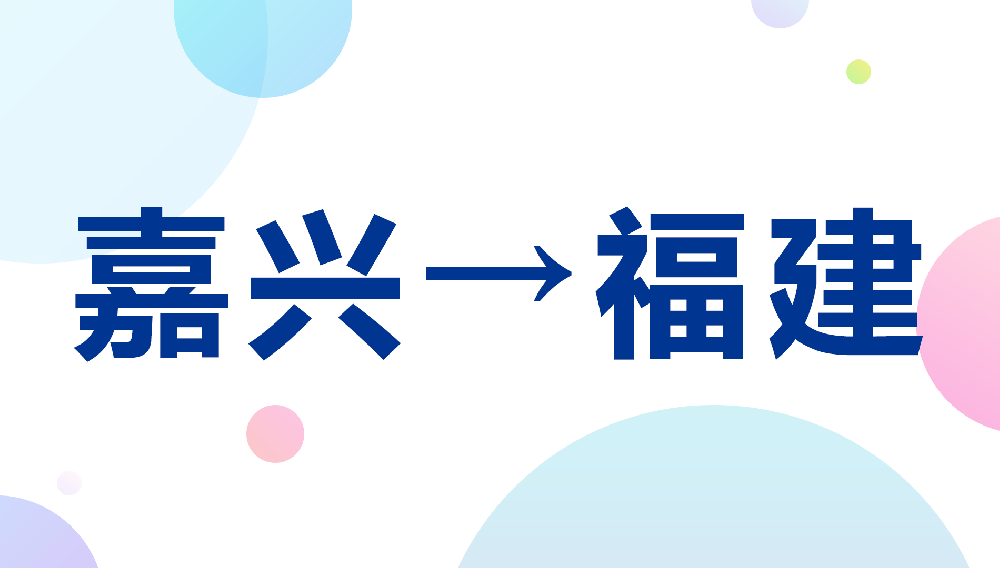 嘉兴→福建