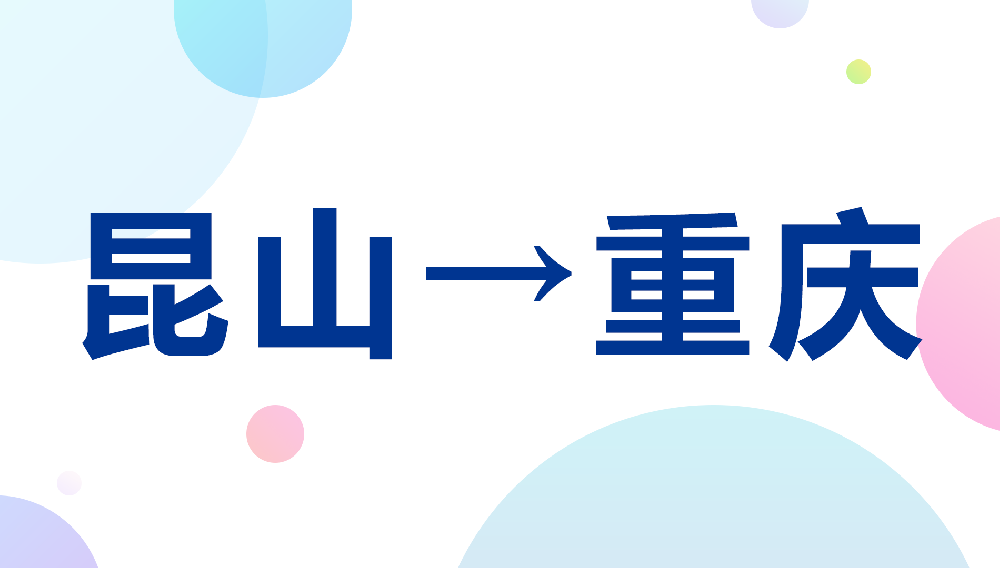 昆山→重庆