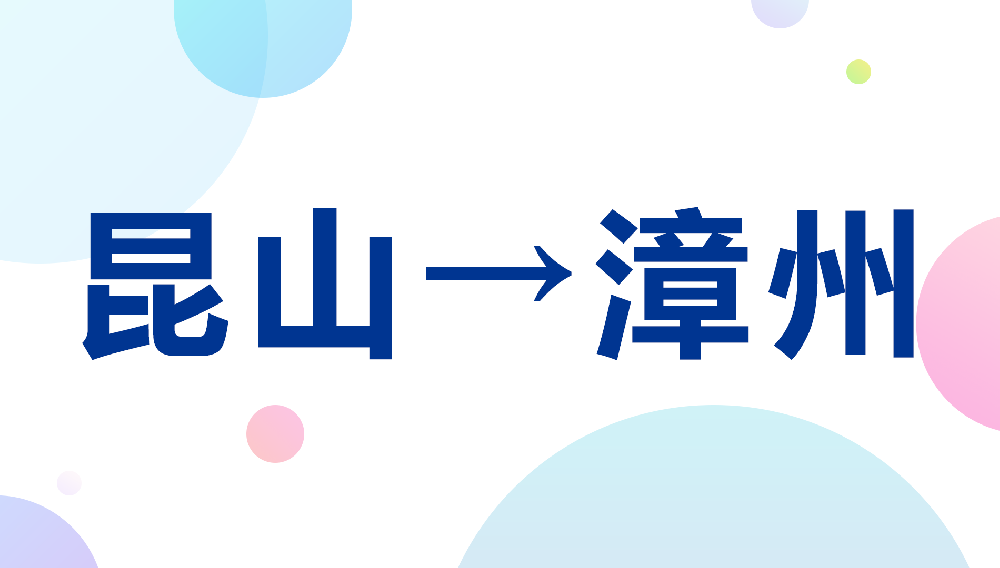 昆山→漳州