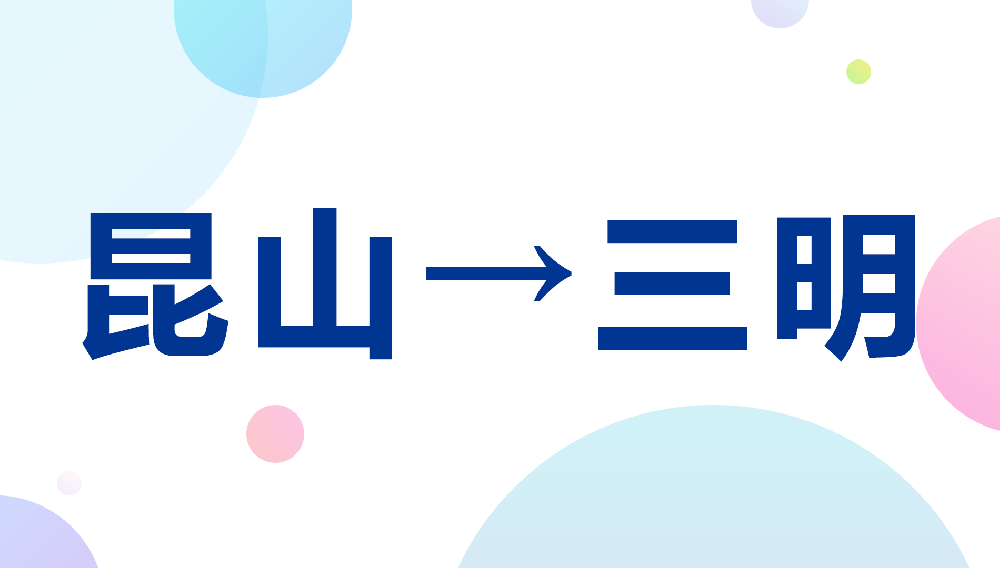 昆山→三明